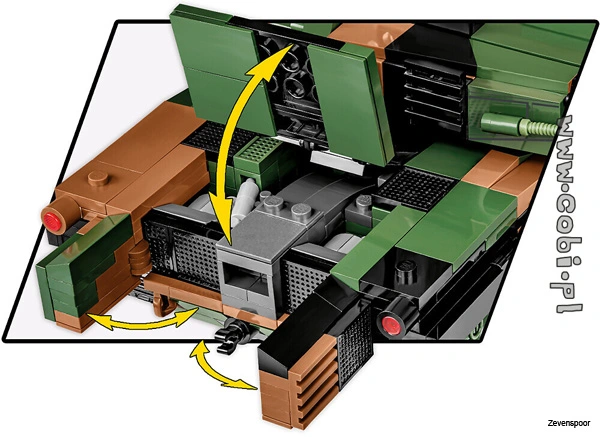 www.cobi.pl

Zevenspoor