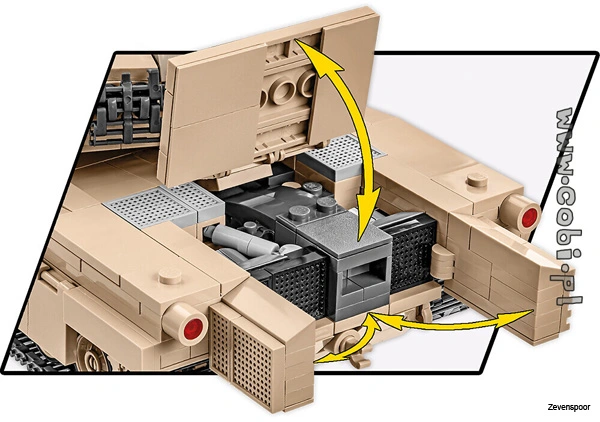 www.cobi.pl

Zevenspoor