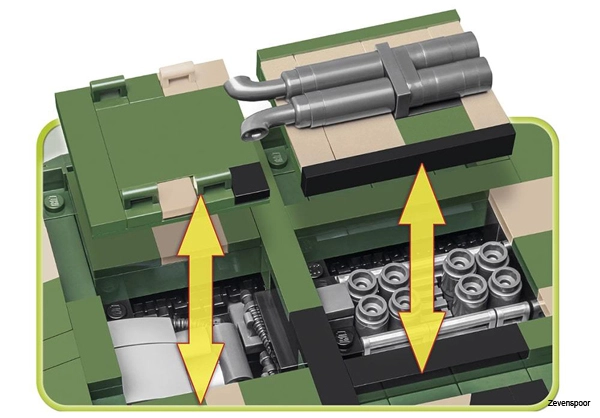 Zevenspoor