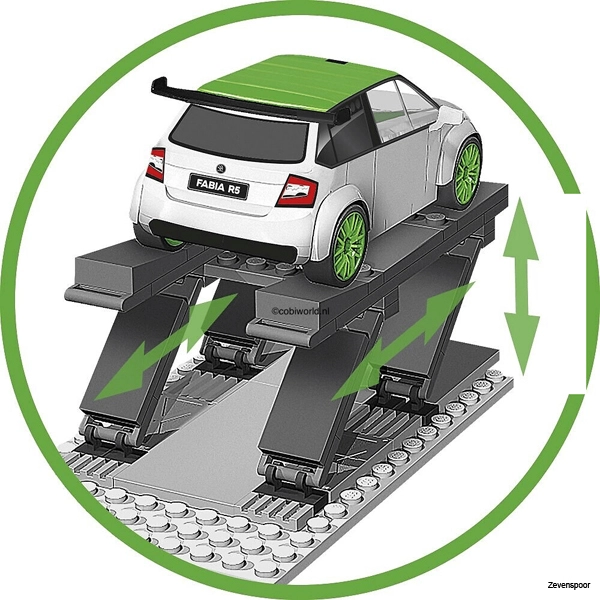 FABIA R5

©cobiworld.nl

Zevenspoor